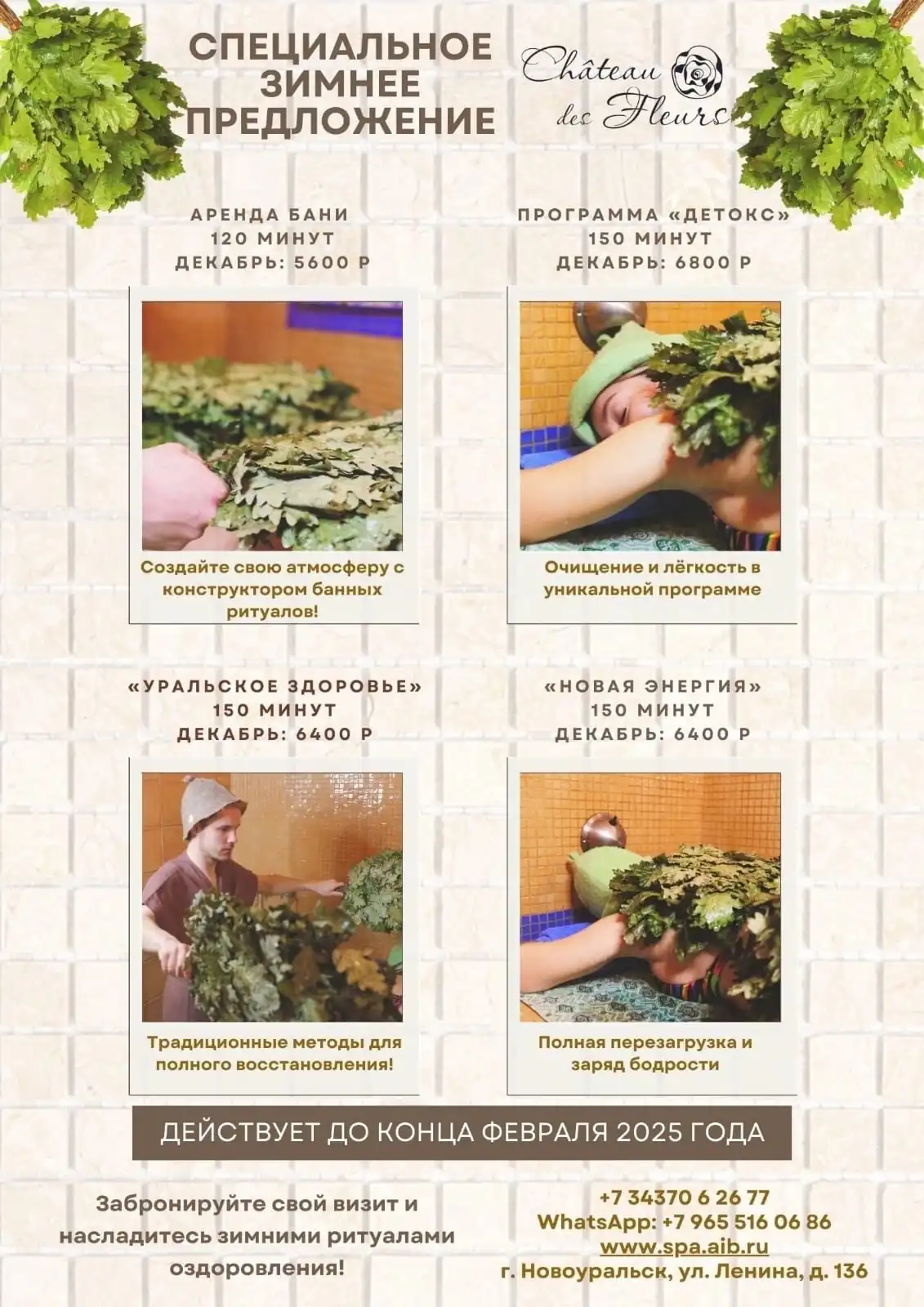 СПЕЦИАЛЬНОЕ ЗИМНЕЕ ПРЕДЛОЖЕНИЕ

Château des Fleurs

АРЕНДА БАНИ
120 МИНУТ
ДЕКАБРЬ: 5600 Р

Создайте свою атмосферу с конструктором банных ритуалов!

ПРОГРАММА «ДЕТОКС»
150 МИНУТ
ДЕКАБРЬ: 6800 Р

Очищение и лёгкость в уникальной программе

«УРАЛЬСКОЕ ЗДОРОВЬЕ»
150 МИНУТ
ДЕКАБРЬ: 6400 Р

Традиционные методы для полного восстановления!

«НОВАЯ ЭНЕРГИЯ»
150 МИНУТ
ДЕКАБРЬ: 6400 Р

Полная перезагрузка и заряд бодрости

ДЕЙСТВУЕТ ДО КОНЦА ФЕВРАЛЯ 2025 ГОДА

Забронируйте свой визит и насладитесь зимними ритуалами оздоровления!

+7 34370 6 26 77
WhatsApp: +7 965 516 06 86
www.spa.aib.ru
г. Новоуральск, ул. Ленина, д. 136